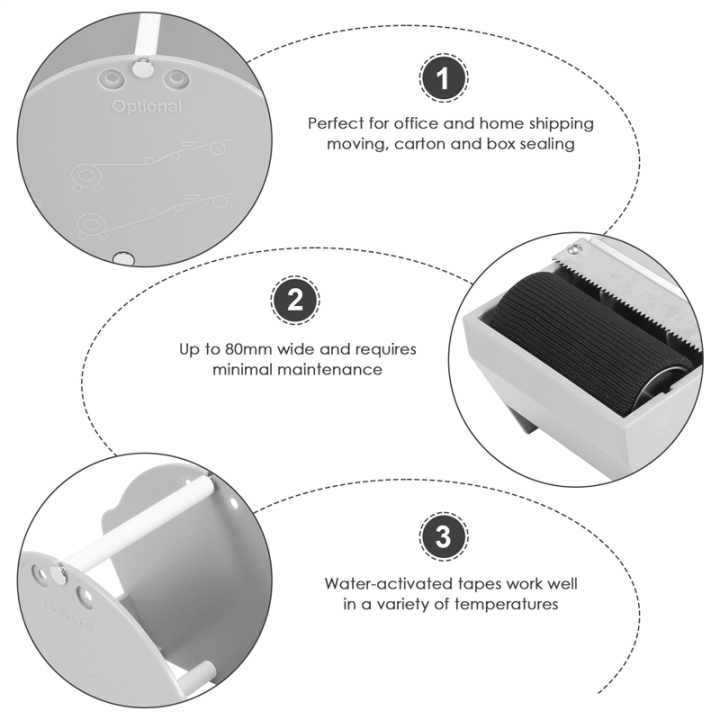 Optional

1

Perfect for office and home shipping moving, carton and box sealing

2

Up to 80mm wide and requires minimal maintenance

Optional

3

Water-activated tapes work well in a variety of temperatures