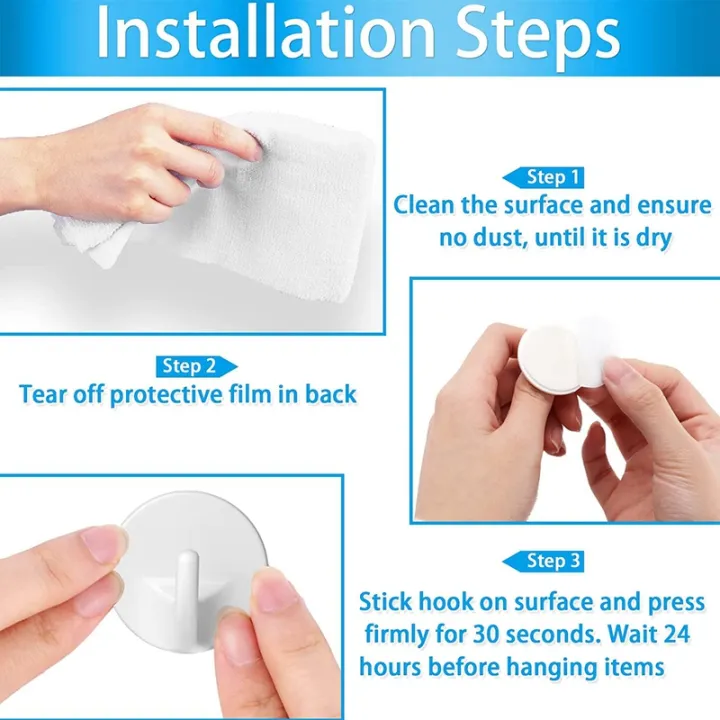 Installation Steps

Step 1
Clean the surface and ensure no dust, until it is dry

Step 2
Tear off protective film in back

Step 3
Stick hook on surface and press firmly for 30 seconds. Wait 24 hours before hanging items