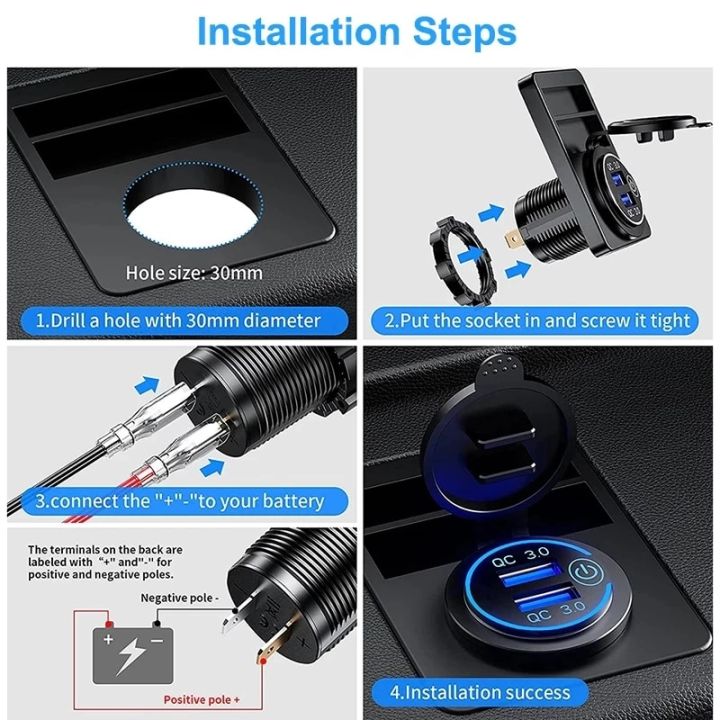 Installation Steps

Hole size: 30mm

1.Drill a hole with 30mm diameter

QC 3.0
QC 3.0

2.Put the socket in and screw it tight

3.connect the "+"-"to your battery

The terminals on the back are labeled with "+" and"-" for positive and negative poles.

Negative pole -

+ −

Positive pole +

QC 3.0
QC 3.0

4.Installation success