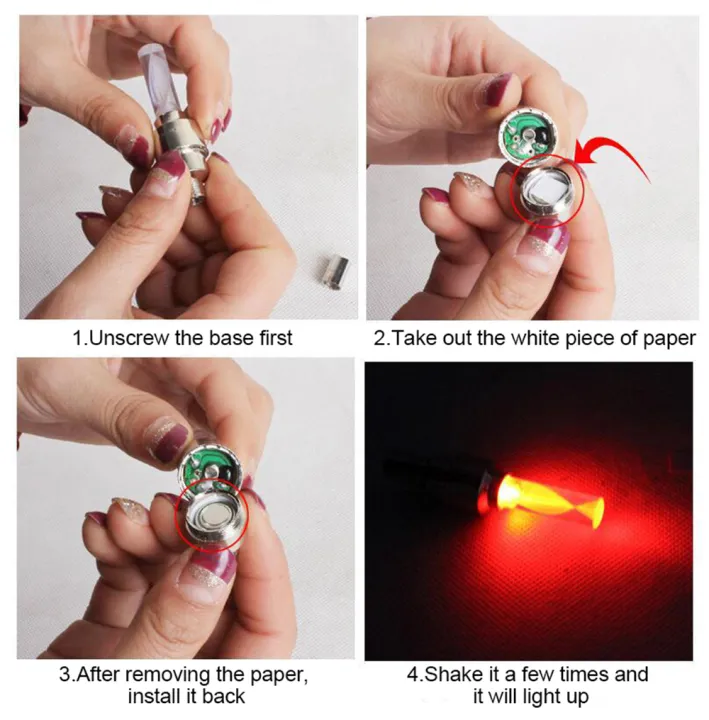 1.Unscrew the base first

2.Take out the white piece of paper

3.After removing the paper, install it back

4.Shake it a few times and it will light up