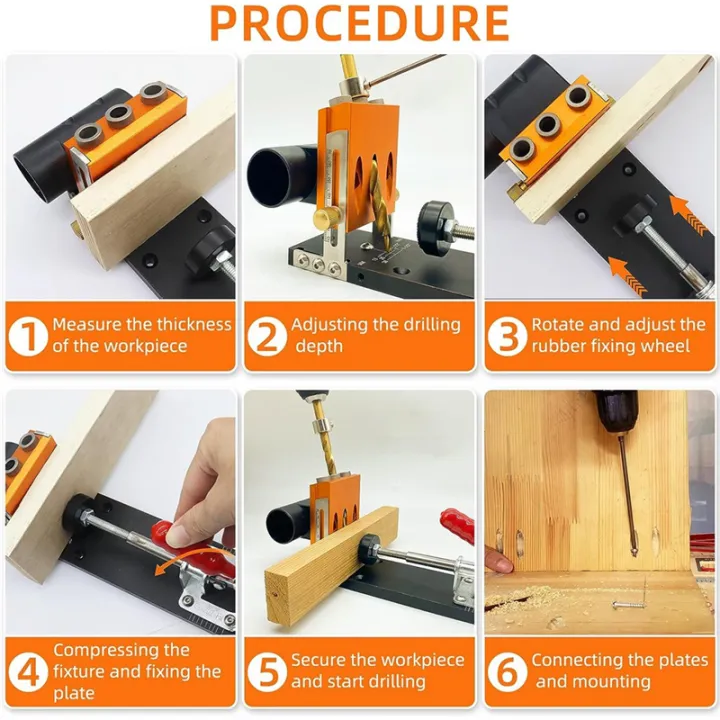 PROCEDURE

1 Measure the thickness of the workpiece

2 Adjusting the drilling depth

3 Rotate and adjust the rubber fixing wheel

4 Compressing the fixture and fixing the plate

5 Secure the workpiece and start drilling

6 Connecting the plates and mounting