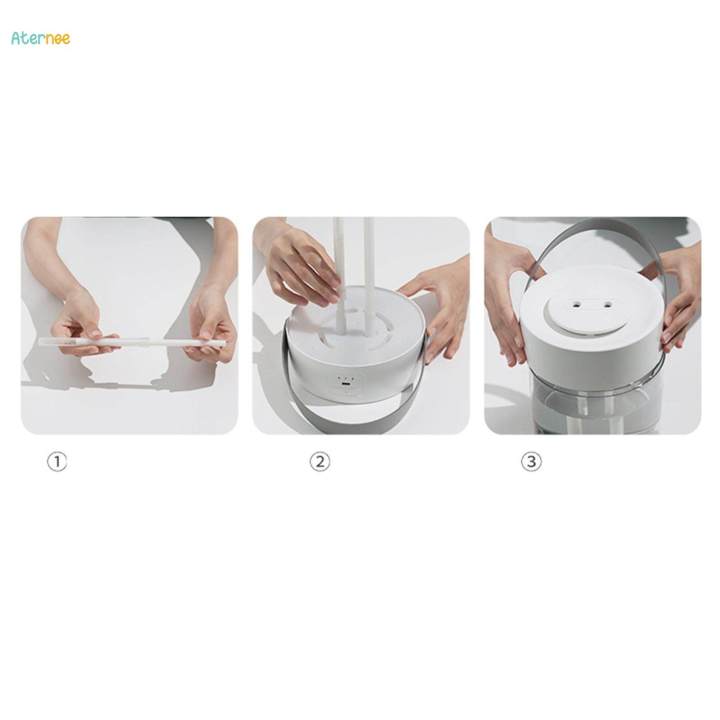 Aternee

①

②

③