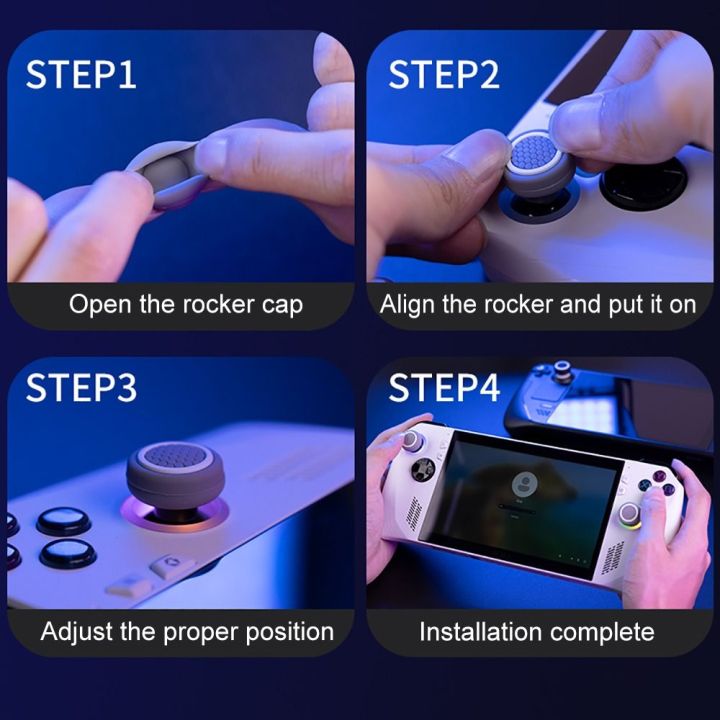 STEP1

Open the rocker cap

STEP2

Align the rocker and put it on

STEP3

Adjust the proper position

STEP4

Installation complete