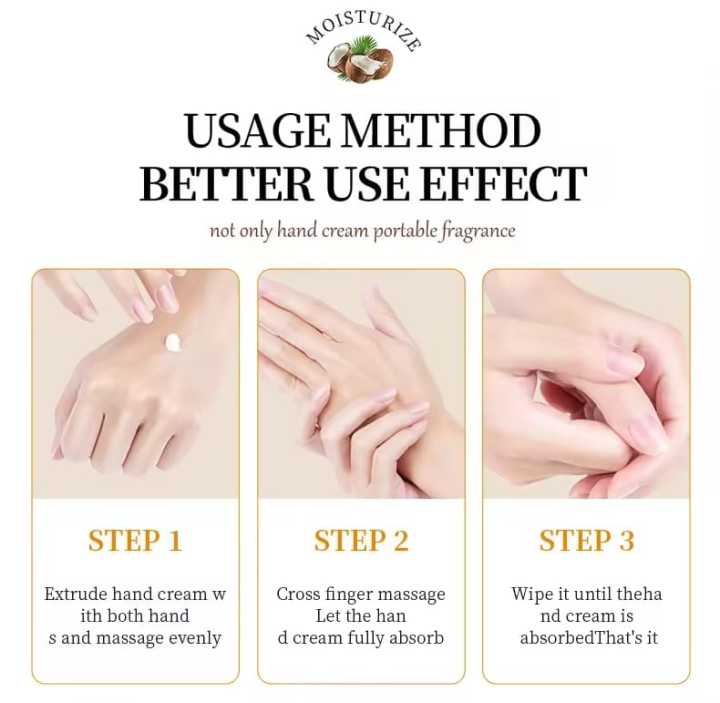 MOISTURIZE

USAGE METHOD
BETTER USE EFFECT

not only hand cream portable fragrance

STEP 1

Extrude hand cream w ith both hand s and massage evenly

STEP 2

Cross finger massage Let the han d cream fully absorb

STEP 3

Wipe it until theha nd cream is absorbedThat's it