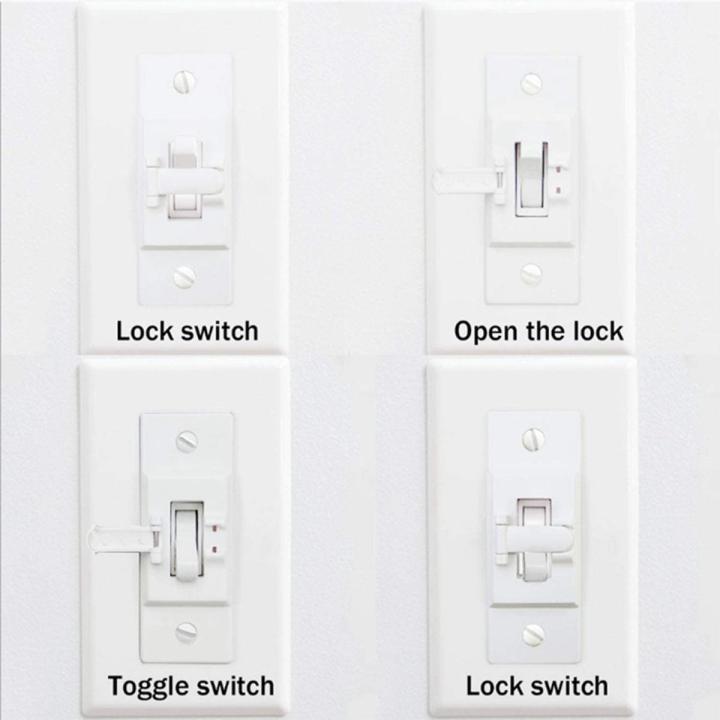 Lock switch

Open the lock

Toggle switch

Lock switch