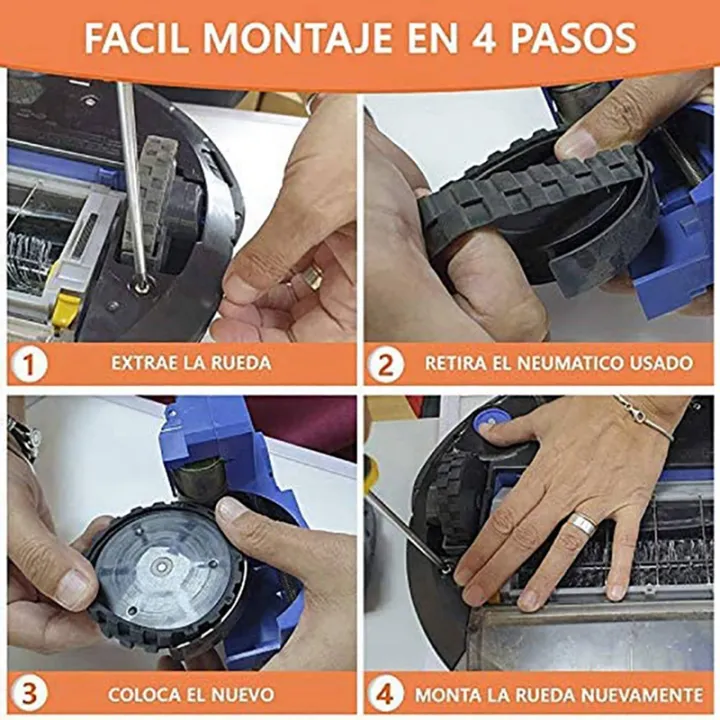 FACIL MONTAJE EN 4 PASOS

1 EXTRAE LA RUEDA

2 RETIRA EL NEUMATICO USADO

3 COLOCA EL NUEVO

4 MONTA LA RUEDA NUEVAMENTE