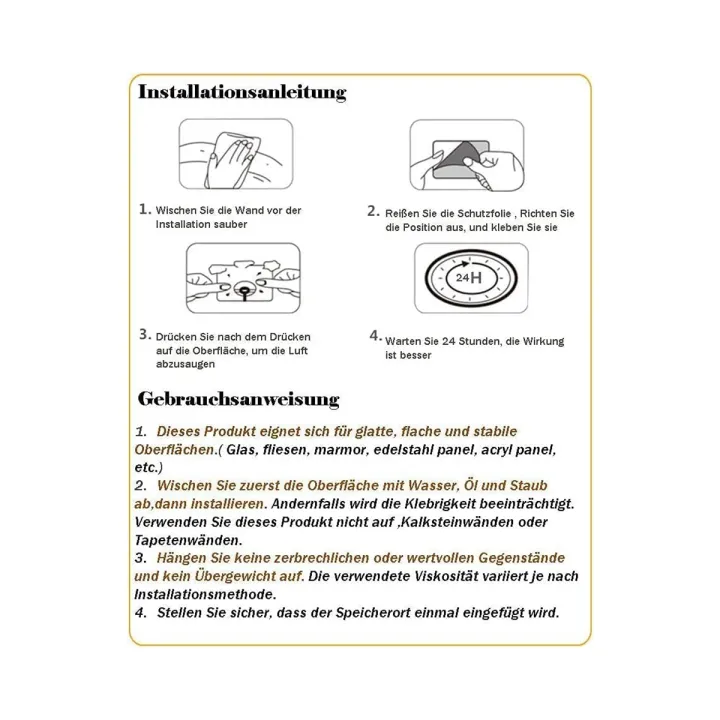 Installationsanleitung

1. Wischen Sie die Wand vor der Installation sauber

2. Reißen Sie die Schutzfolie , Richten Sie die Position aus, und kleben Sie sie

24H

3. Drücken Sie nach dem Drücken auf die Oberfläche, um die Luft abzusaugen

4. Warten Sie 24 Stunden, die Wirkung ist besser

Gebrauchsanweisung

1. Dieses Produkt eignet sich für glatte, flache und stabile Oberflächen.( Glas, fliesen, marmor, edelstahl panel, acryl panel, etc.)
2. Wischen Sie zuerst die Oberfläche mit Wasser, Öl und Staub ab,dann installieren. Andernfalls wird die Klebrigkeit beeinträchtigt. Verwenden Sie dieses Produkt nicht auf ,Kalksteinwänden oder Tapetenwänden.
3. Hängen Sie keine zerbrechlichen oder wertvollen Gegenstände und kein Übergewicht auf. Die verwendete Viskosität variiert je nach Installationsmethode.
4. Stellen Sie sicher, dass der Speicherort einmal eingefügt wird.