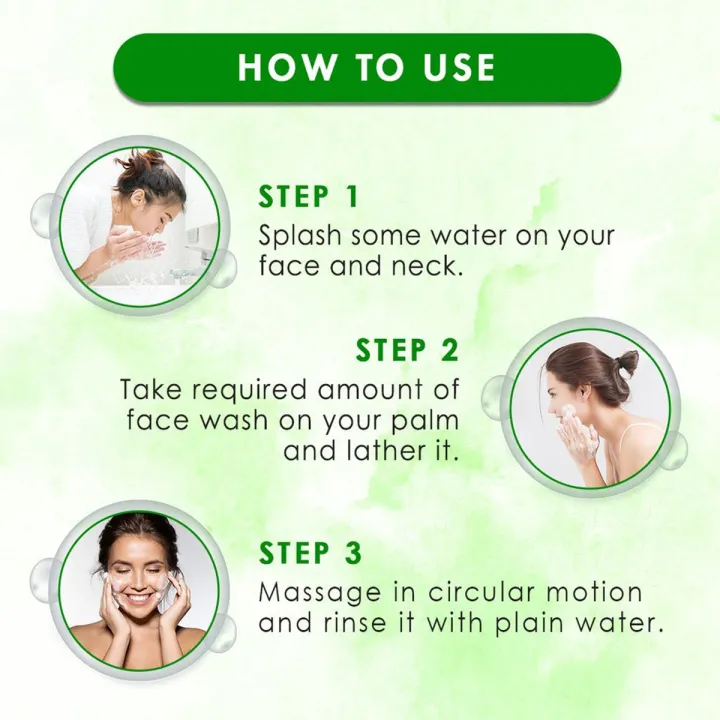 HOW TO USE

STEP 1
Splash some water on your face and neck.

STEP 2
Take required amount of face wash on your palm and lather it.

STEP 3
Massage in circular motion and rinse it with plain water.