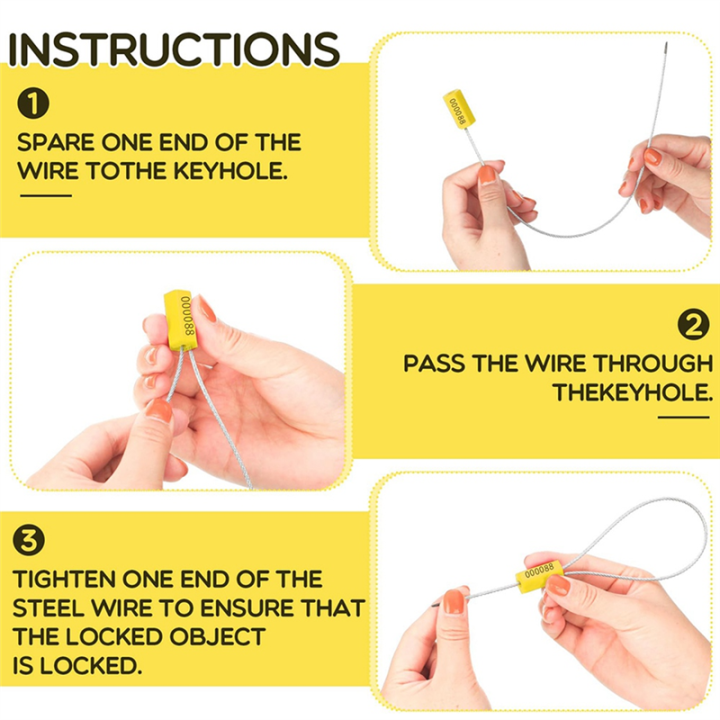 INSTRUCTIONS

1

SPARE ONE END OF THE WIRE TOTHE KEYHOLE.

000088

000088

2

PASS THE WIRE THROUGH THEKEYHOLE.

3

TIGHTEN ONE END OF THE STEEL WIRE TO ENSURE THAT THE LOCKED OBJECT IS LOCKED.

000088