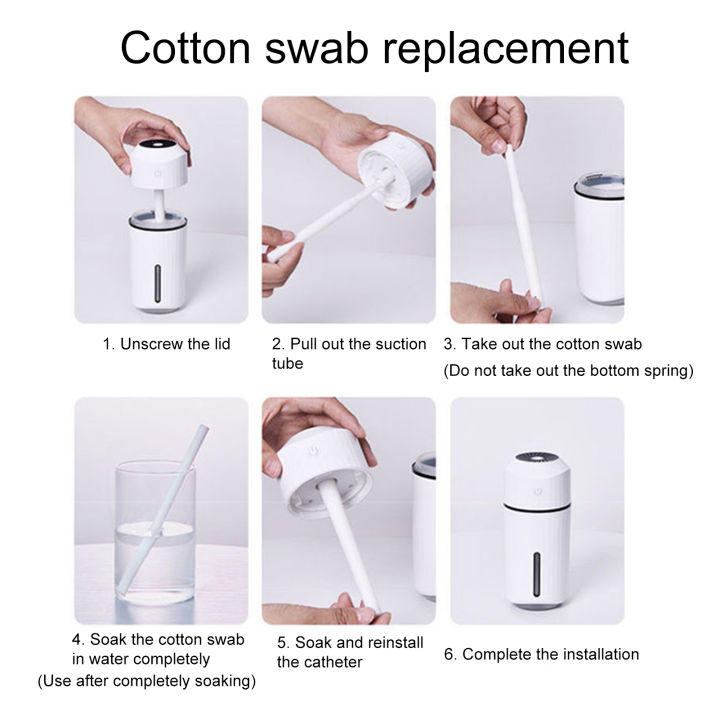 Cotton swab replacement

1. Unscrew the lid

2. Pull out the suction tube

3. Take out the cotton swab
(Do not take out the bottom spring)

4. Soak the cotton swab in water completely
(Use after completely soaking)

5. Soak and reinstall the catheter

6. Complete the installation