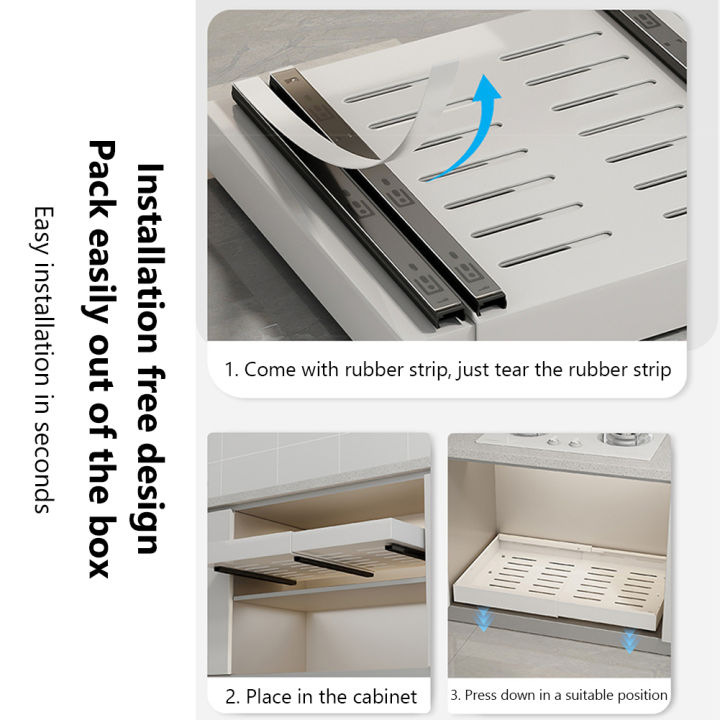 Installation free design
Pack easily out of the box
Easy installation in seconds

1. Come with rubber strip, just tear the rubber strip

2. Place in the cabinet

3. Press down in a suitable position