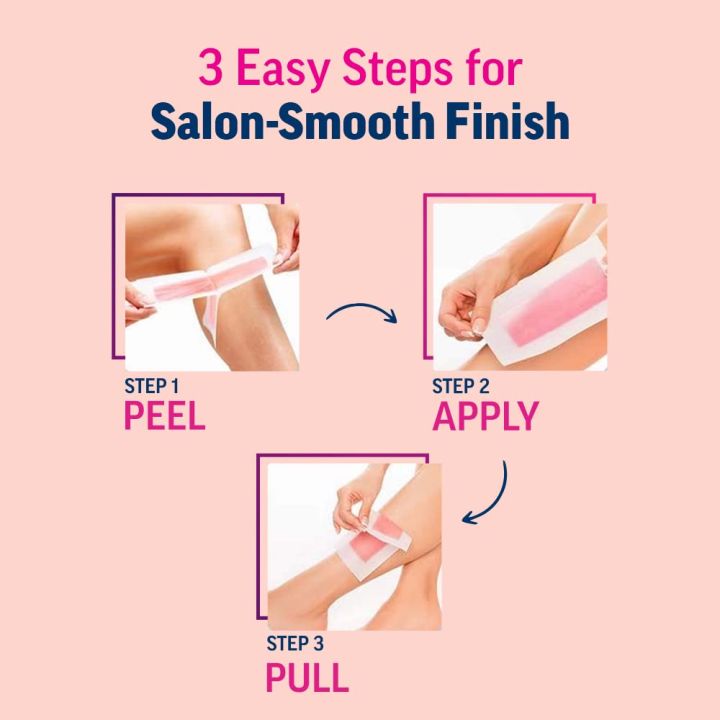 3 Easy Steps for
Salon-Smooth Finish

STEP 1
PEEL

STEP 2
APPLY

STEP 3
PULL