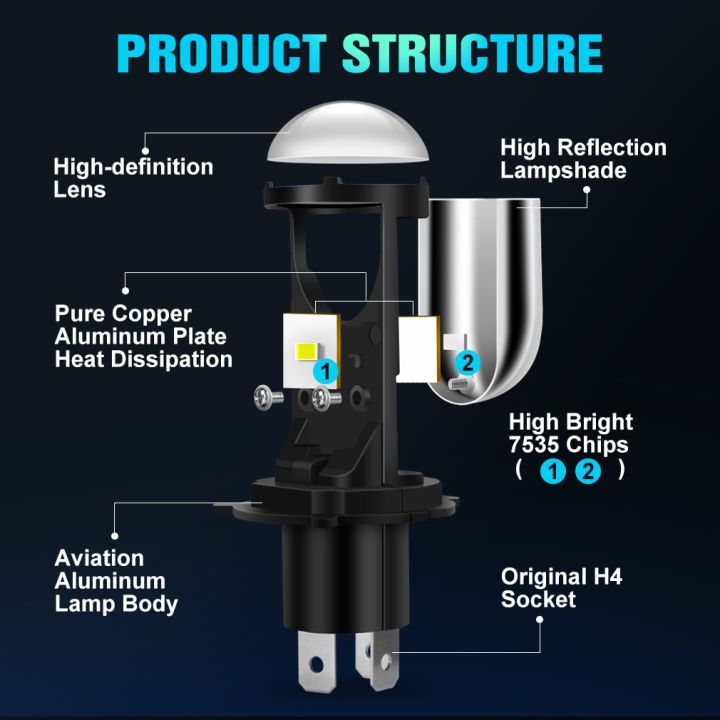 PRODUCT STRUCTURE

High-definition Lens

High Reflection Lampshade

Pure Copper Aluminum Plate Heat Dissipation

1

2

High Bright 7535 Chips ( 1 2 )

Aviation Aluminum Lamp Body

Original H4 Socket