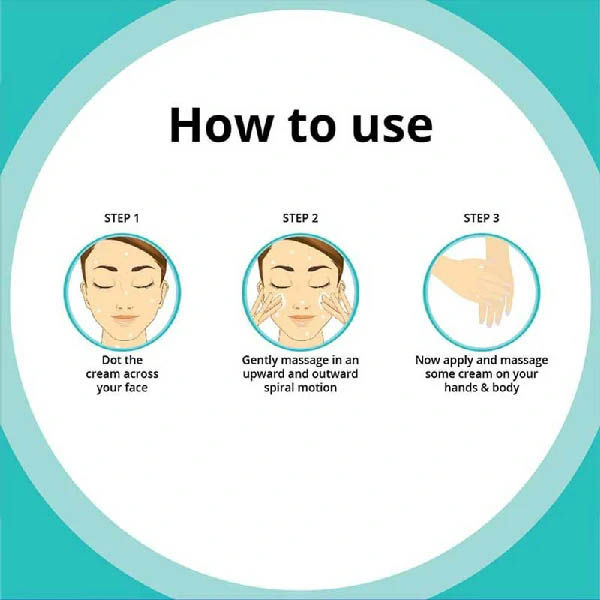 How to use

STEP 1

Dot the cream across your face

STEP 2

Gently massage in an upward and outward spiral motion

STEP 3

Now apply and massage some cream on your hands & body