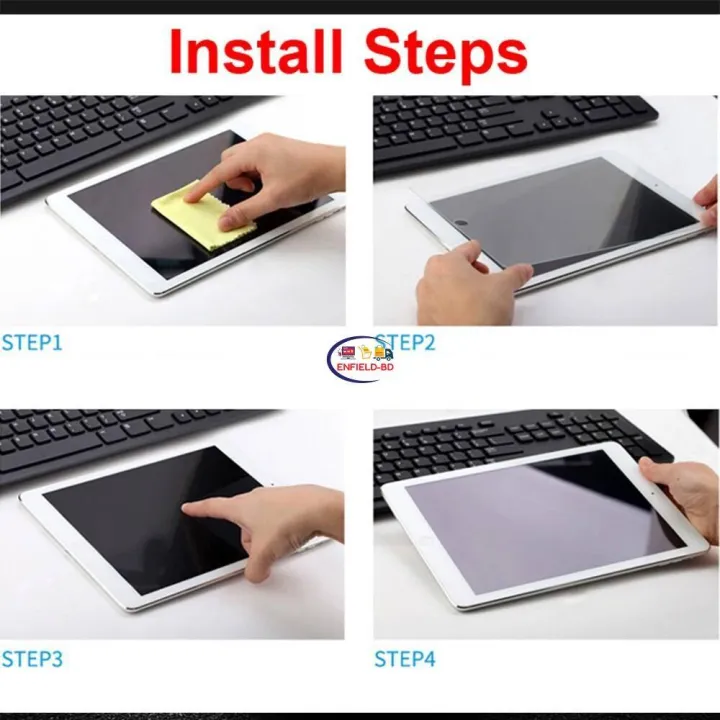 Install Steps

STEP1

STEP2

ENFIELD-BD

STEP3

STEP4