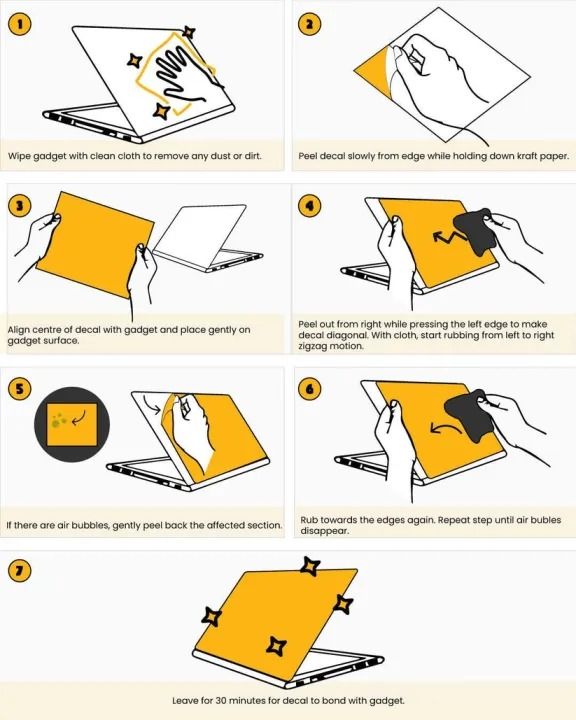 1

Wipe gadget with clean cloth to remove any dust or dirt.

2

Peel decal slowly from edge while holding down kraft paper.

3

Align centre of decal with gadget and place gently on gadget surface.

4

Peel out from right while pressing the left edge to make decal diagonal. With cloth, start rubbing from left to right zigzag motion.

5

If there are air bubbles, gently peel back the affected section.

6

Rub towards the edges again. Repeat step until air bubles disappear.

7

Leave for 30 minutes for decal to bond with gadget.