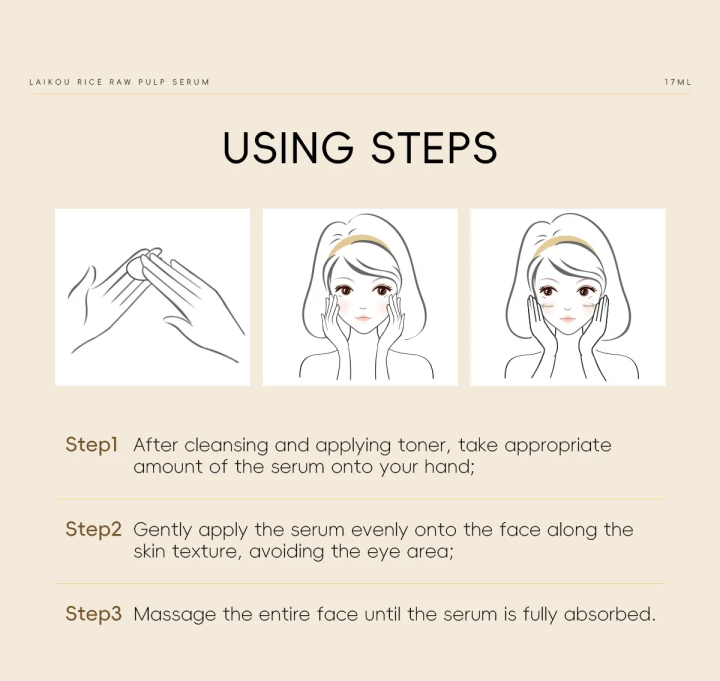 LAIKOU RICE RAW PULP SERUM

17ML

USING STEPS

Step1 After cleansing and applying toner, take appropriate amount of the serum onto your hand;

Step2 Gently apply the serum evenly onto the face along the skin texture, avoiding the eye area;

Step3 Massage the entire face until the serum is fully absorbed.