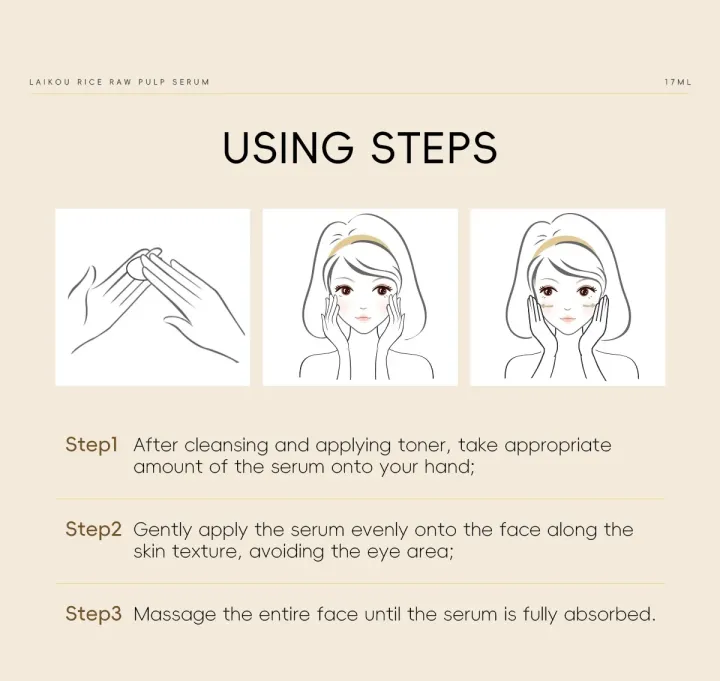 LAIKOU RICE RAW PULP SERUM

17ML

USING STEPS

Step1 After cleansing and applying toner, take appropriate amount of the serum onto your hand;

Step2 Gently apply the serum evenly onto the face along the skin texture, avoiding the eye area;

Step3 Massage the entire face until the serum is fully absorbed.