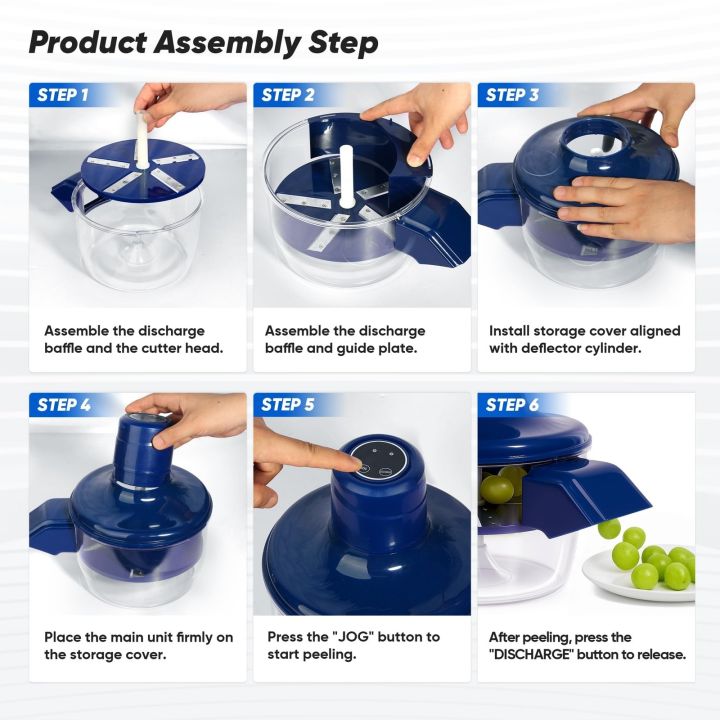 Product Assembly Step

STEP 1

Assemble the discharge baffle and the cutter head.

STEP 2

Assemble the discharge baffle and guide plate.

STEP 3

Install storage cover aligned with deflector cylinder.

STEP 4

Place the main unit firmly on the storage cover.

STEP 5

Press the "JOG" button to start peeling.

STEP 6

After peeling, press the "DISCHARGE" button to release.