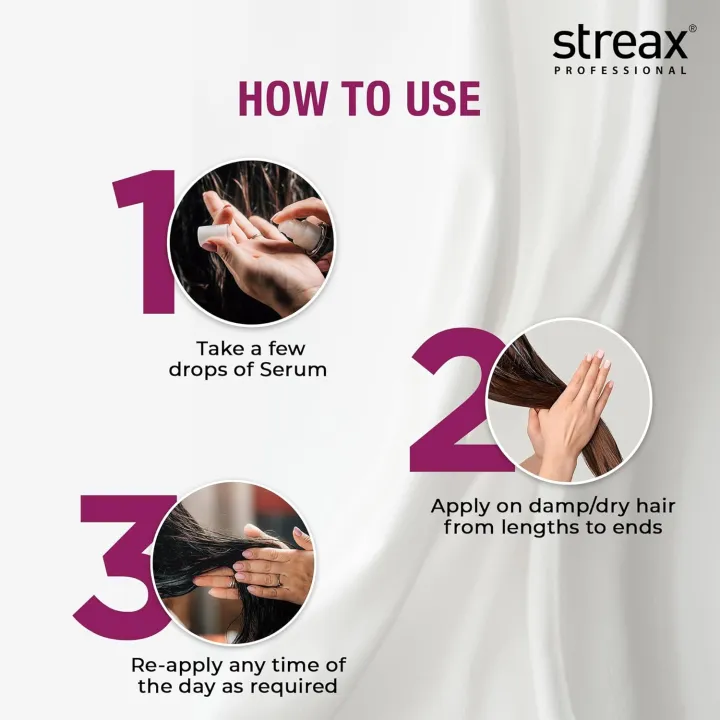 streax®
PROFESSIONAL

HOW TO USE

1

Take a few drops of Serum

2

Apply on damp/dry hair from lengths to ends

3

Re-apply any time of the day as required