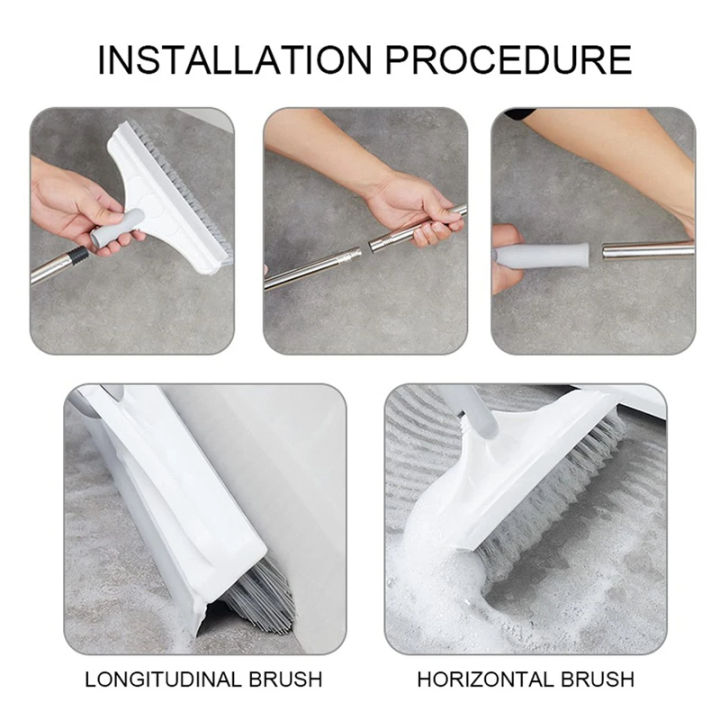 INSTALLATION PROCEDURE

LONGITUDINAL BRUSH

HORIZONTAL BRUSH