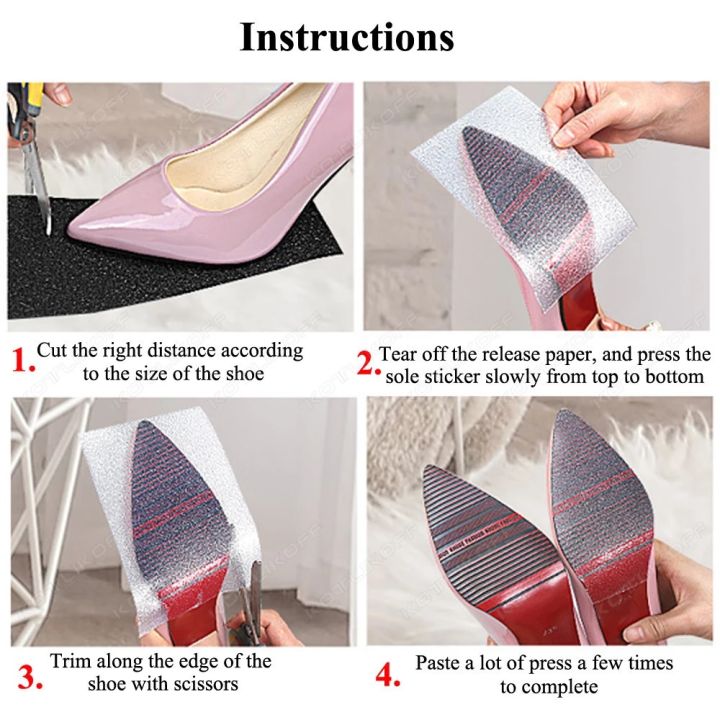 Instructions

1. Cut the right distance according to the size of the shoe

2. Tear off the release paper, and press the sole sticker slowly from top to bottom

3. Trim along the edge of the shoe with scissors

4. Paste a lot of press a few times to complete