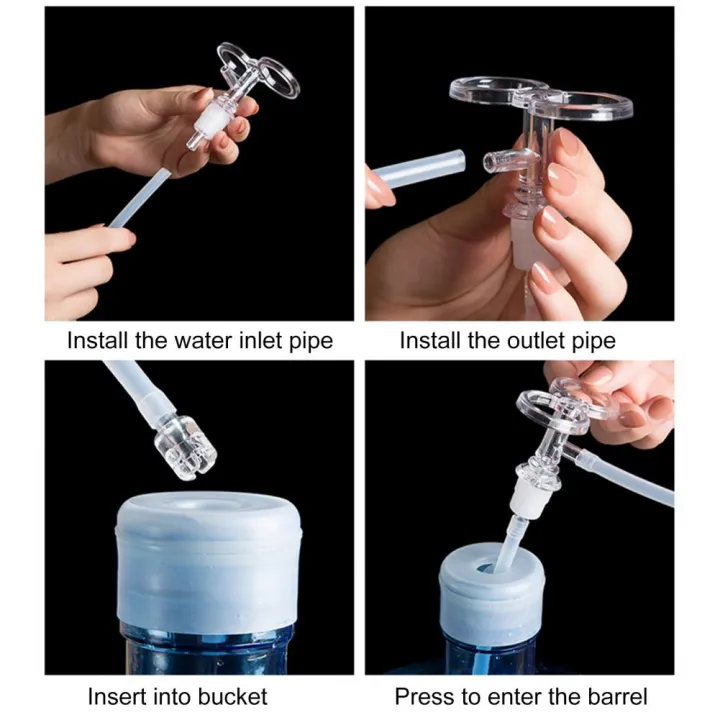 Install the water inlet pipe

Install the outlet pipe

Insert into bucket

Press to enter the barrel