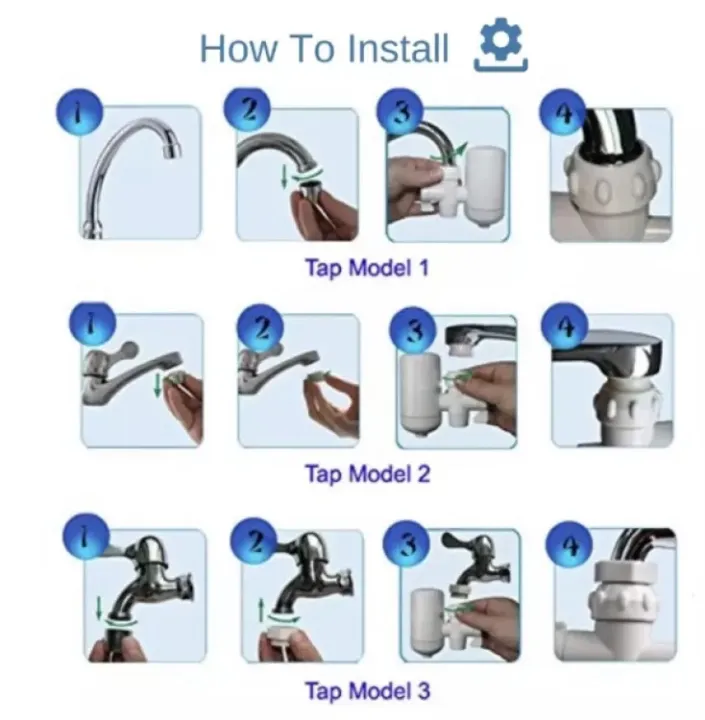 How To Install

1

2

3

4

Tap Model 1

1

2

3

4

Tap Model 2

1

2

3

4

Tap Model 3