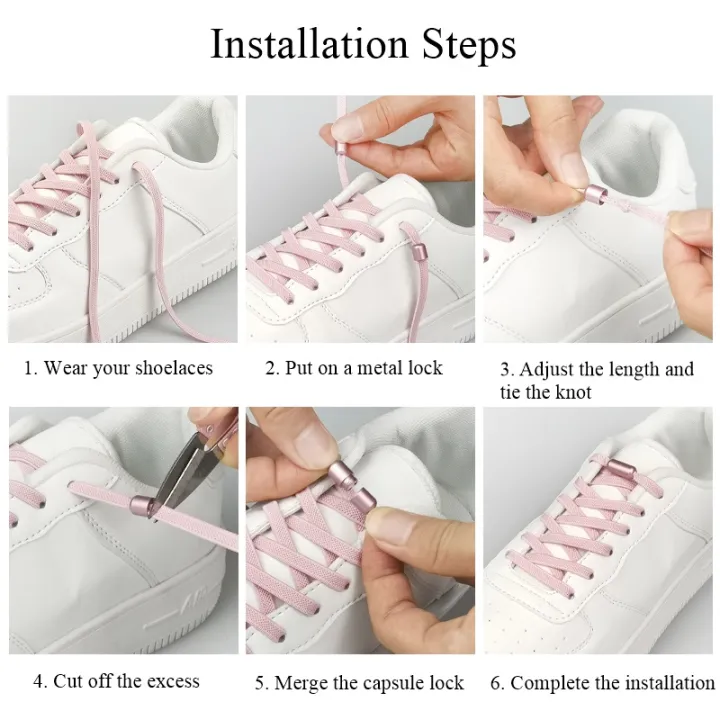 Installation Steps

1. Wear your shoelaces

2. Put on a metal lock

3. Adjust the length and tie the knot

4. Cut off the excess

5. Merge the capsule lock

6. Complete the installation