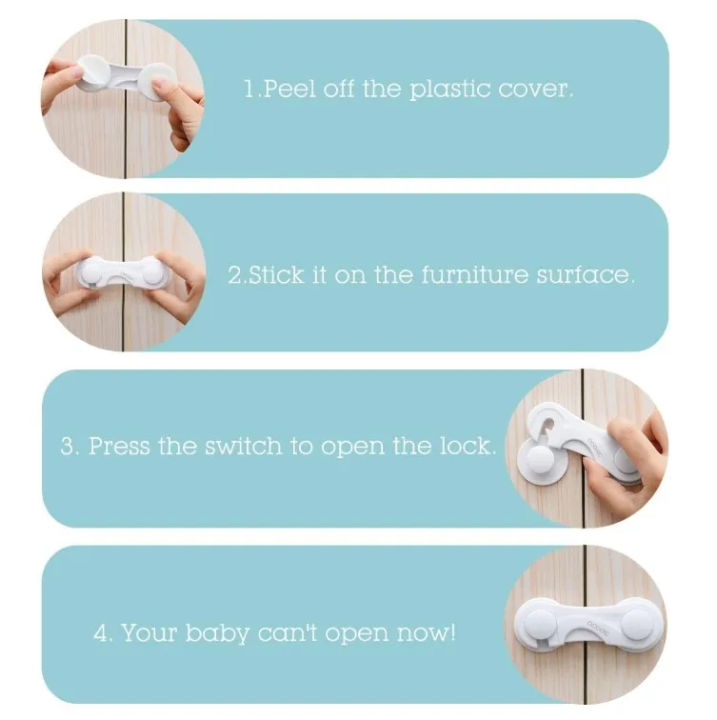 1.Peel off the plastic cover.

2.Stick it on the furniture surface.

3. Press the switch to open the lock.

4. Your baby can't open now!