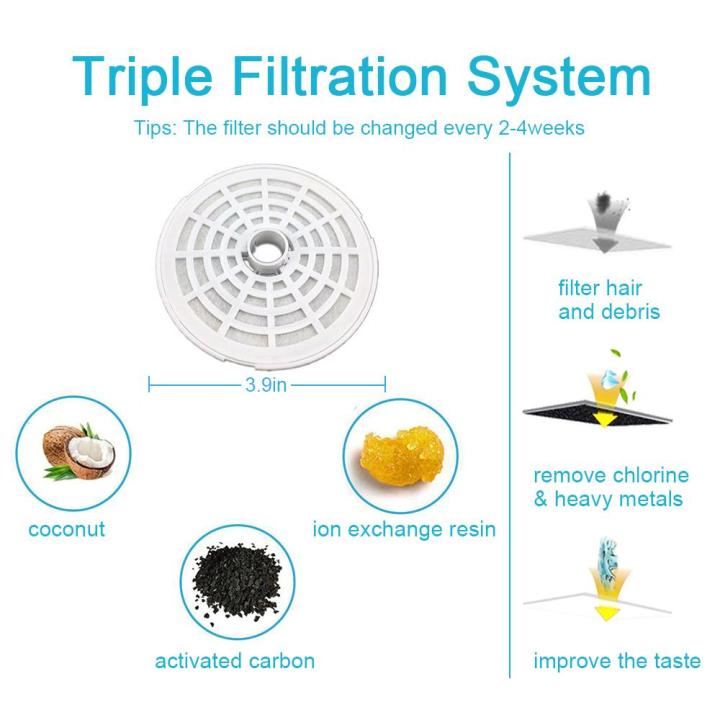 Triple Filtration System

Tips: The filter should be changed every 2-4weeks

3.9in

coconut

ion exchange resin

activated carbon

filter hair and debris

remove chlorine & heavy metals

improve the taste