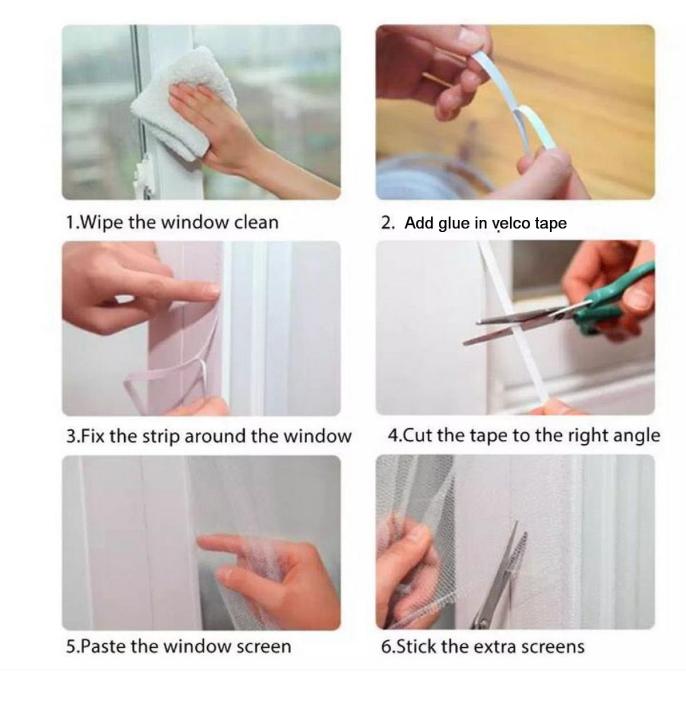 1.Wipe the window clean

2. Add glue in velco tape

3.Fix the strip around the window

4.Cut the tape to the right angle

5.Paste the window screen

6.Stick the extra screens