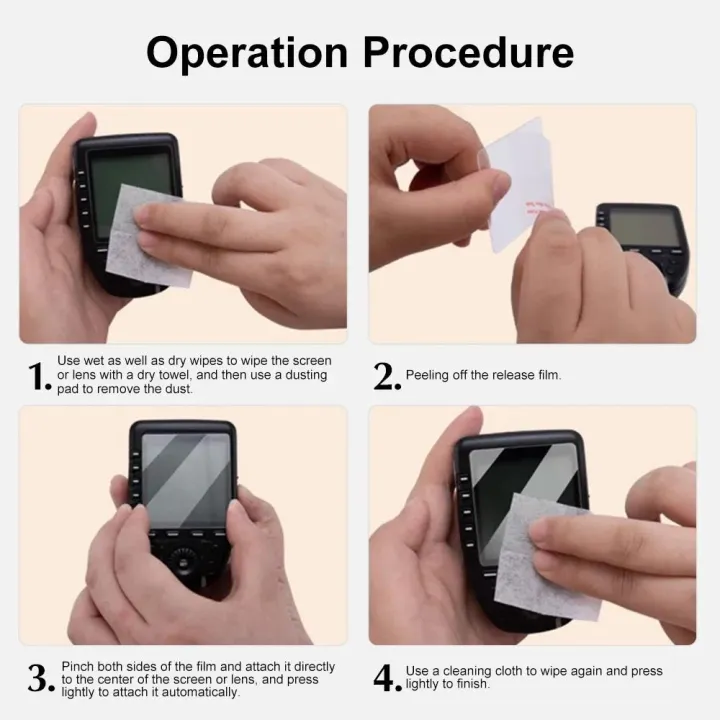 Operation Procedure

1. Use wet as well as dry wipes to wipe the screen or lens with a dry towel, and then use a dusting pad to remove the dust.

2. Peeling off the release film.

3. Pinch both sides of the film and attach it directly to the center of the screen or lens, and press lightly to attach it automatically.

4. Use a cleaning cloth to wipe again and press lightly to finish.