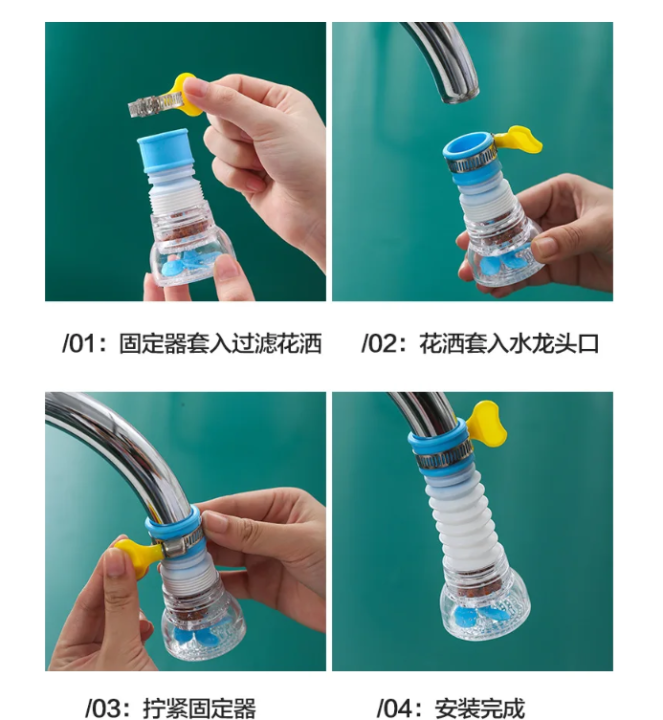 /01：固定器套入过滤花洒

/02：花洒套入水龙头口

/03：拧紧固定器

/04：安装完成