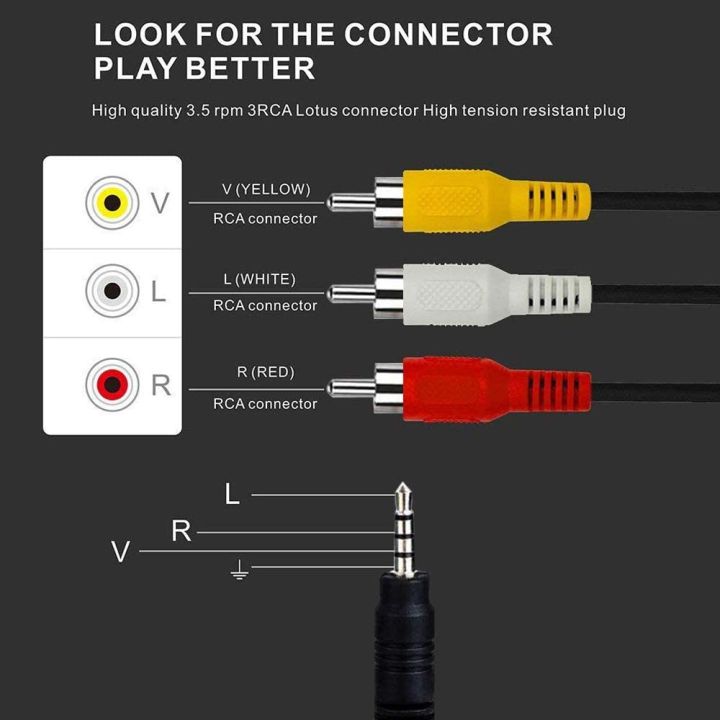 LOOK FOR THE CONNECTOR
PLAY BETTER

High quality 3.5 rpm 3RCA Lotus connector High tension resistant plug

V

V (YELLOW)
RCA connector

L

L (WHITE)
RCA connector

R

R (RED)
RCA connector

L
R
V