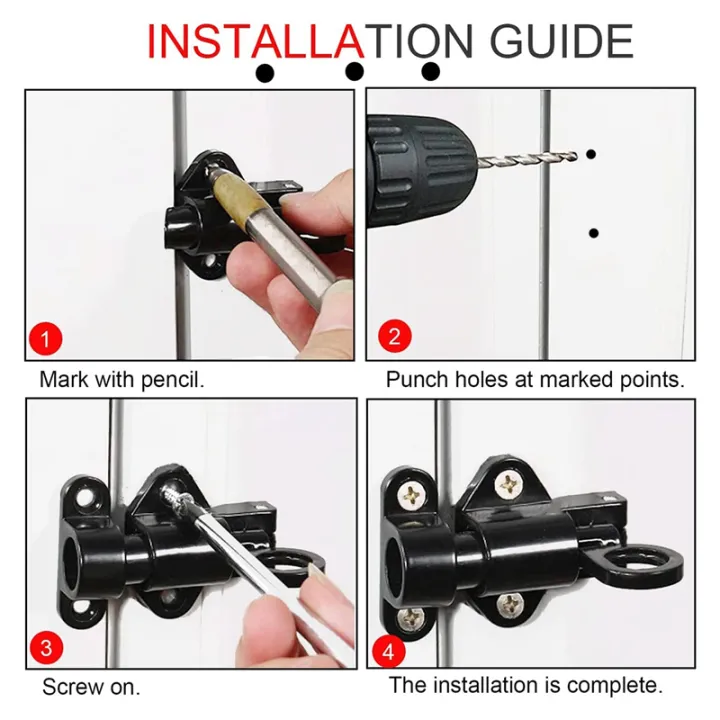 INSTALLATION GUIDE

1

Mark with pencil.

2

Punch holes at marked points.

3

Screw on.

4

The installation is complete.