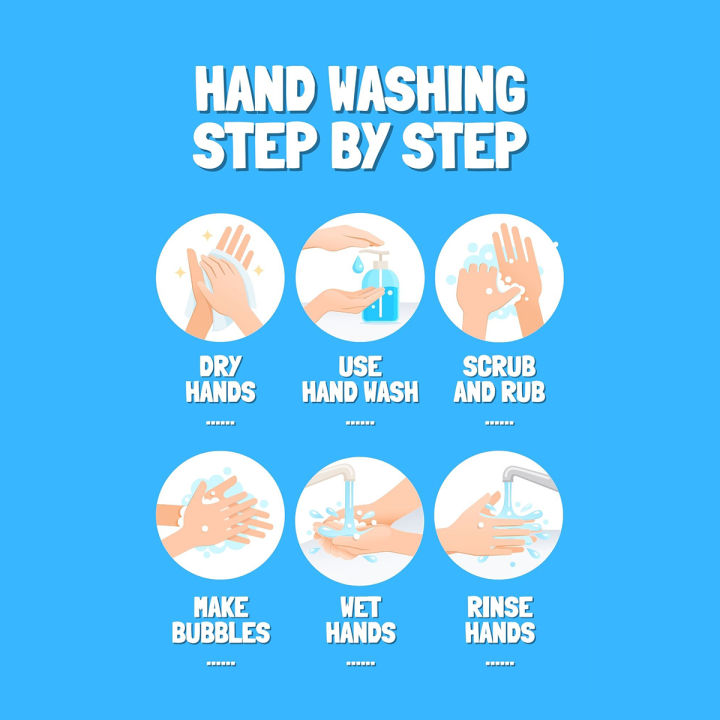 HAND WASHING STEP BY STEP

DRY HANDS
......

USE HAND WASH
......

SCRUB AND RUB
......

MAKE BUBBLES
......

WET HANDS
......

RINSE HANDS
......