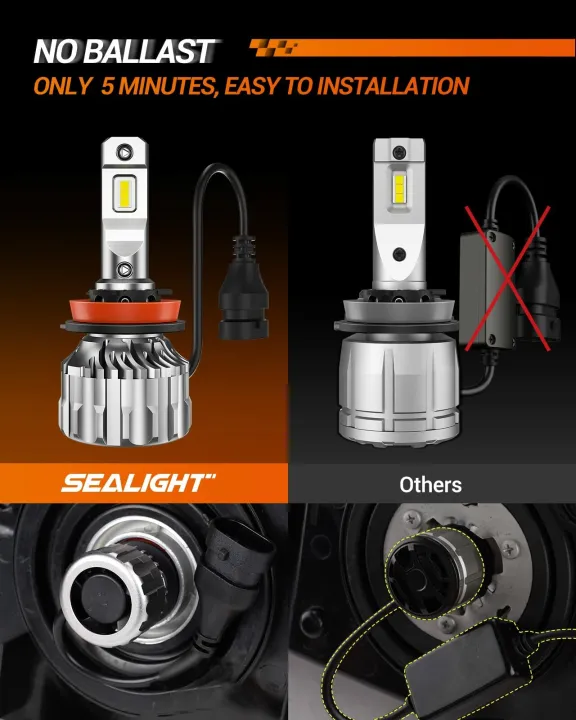 NO BALLAST
ONLY 5 MINUTES, EASY TO INSTALLATION

SEALIGHT

Others