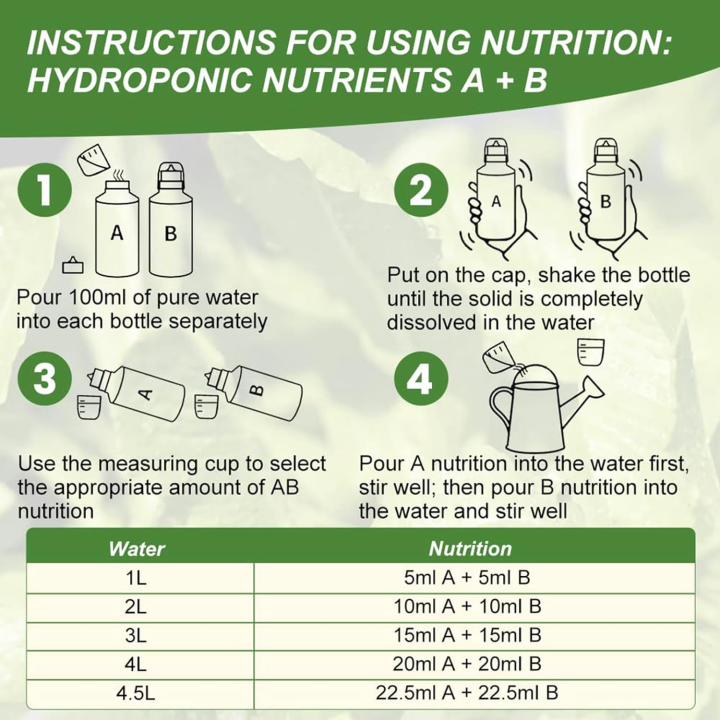 INSTRUCTIONS FOR USING NUTRITION: HYDROPONIC NUTRIENTS A + B

1

A B

Pour 100ml of pure water into each bottle separately

2

A B

Put on the cap, shake the bottle until the solid is completely dissolved in the water

3

A B

Use the measuring cup to select the appropriate amount of AB nutrition

4

Pour A nutrition into the water first, stir well; then pour B nutrition into the water and stir well

| Water | Nutrition |
|---|---|
| 1L | 5ml A + 5ml B |
| 2L | 10ml A + 10ml B |
| 3L | 15ml A + 15ml B |
| 4L | 20ml A + 20ml B |
| 4.5L | 22.5ml A + 22.5ml B |