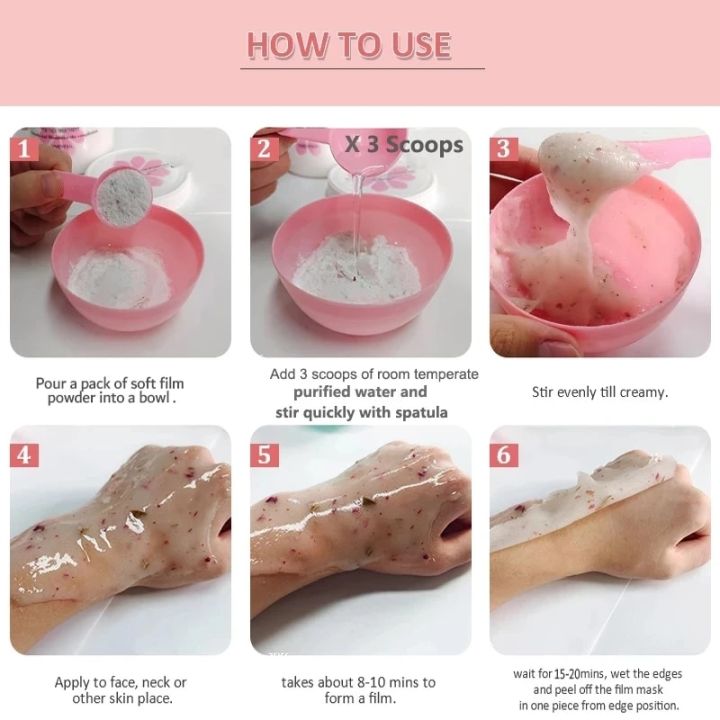 HOW TO USE

1

Pour a pack of soft film powder into a bowl .

2

X 3 Scoops

Add 3 scoops of room temperate purified water and stir quickly with spatula

3

Stir evenly till creamy.

4

Apply to face, neck or other skin place.

5

takes about 8-10 mins to form a film.

6

wait for 15-20mins, wet the edges and peel off the film mask in one piece from edge position.