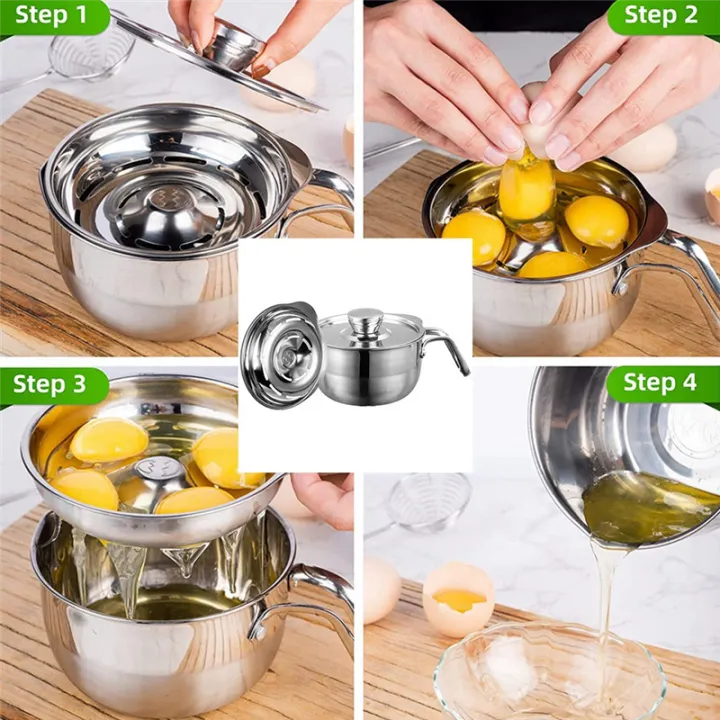 Step 1

Step 2

Step 3

Step 4