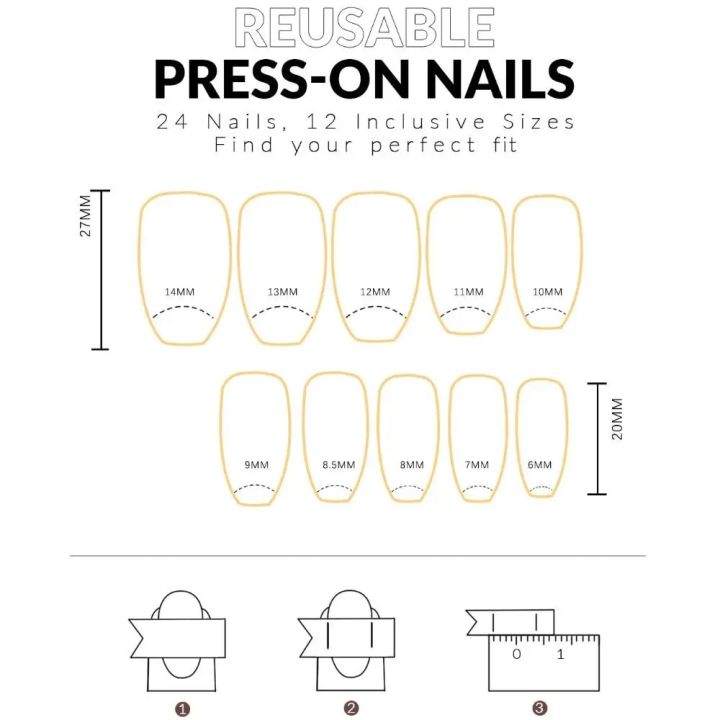 REUSABLE
PRESS-ON NAILS
24 Nails, 12 Inclusive Sizes
Find your perfect fit

27MM

14MM 13MM 12MM 11MM 10MM

9MM 8.5MM 8MM 7MM 6MM

20MM

0 1

1 2 3