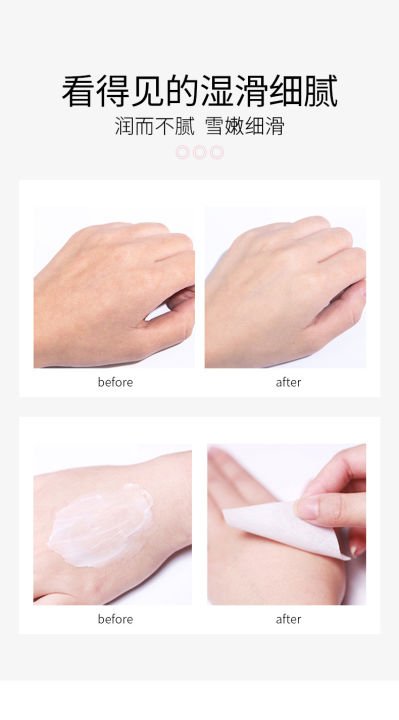 看得见的湿滑细腻
润而不腻 雪嫩细滑

before

after

before

after