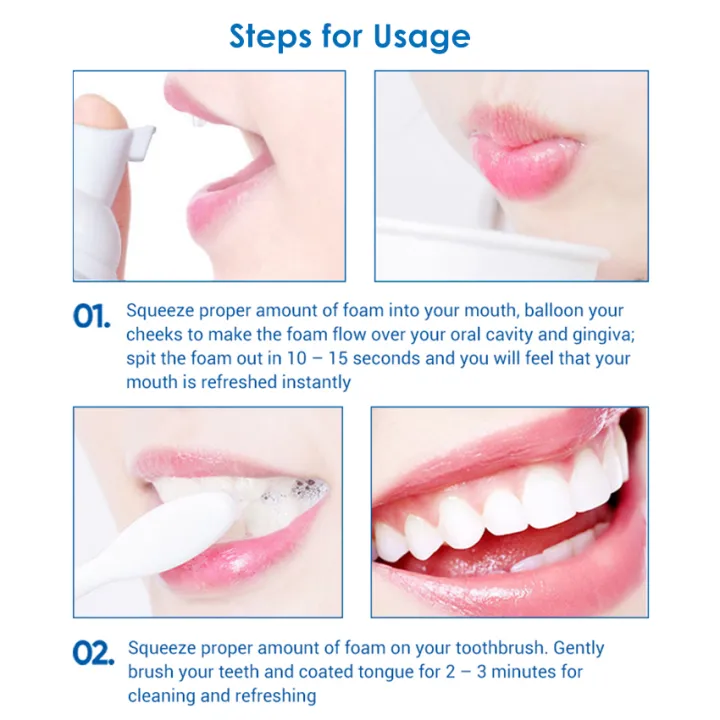 Steps for Usage

01. Squeeze proper amount of foam into your mouth, balloon your cheeks to make the foam flow over your oral cavity and gingiva; spit the foam out in 10 – 15 seconds and you will feel that your mouth is refreshed instantly

02. Squeeze proper amount of foam on your toothbrush. Gently brush your teeth and coated tongue for 2 – 3 minutes for cleaning and refreshing