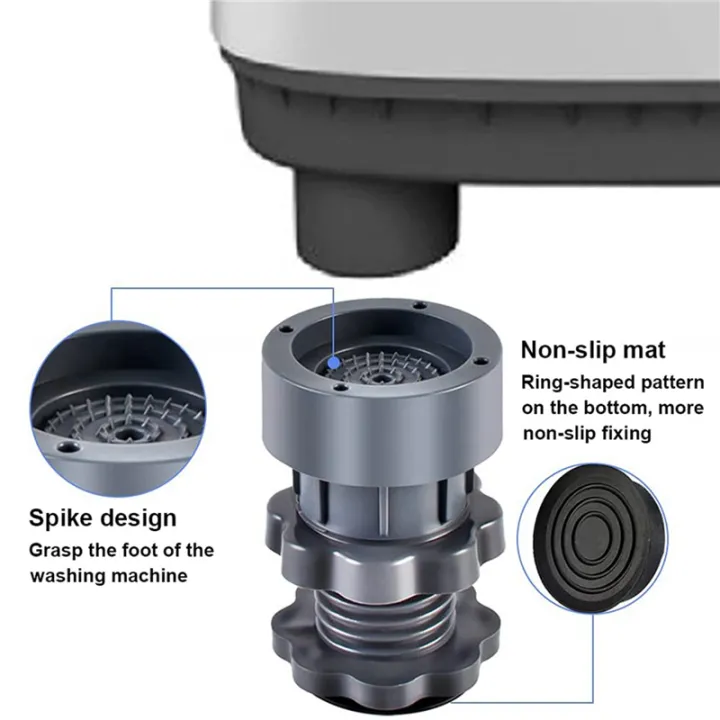 Non-slip mat
Ring-shaped pattern on the bottom, more non-slip fixing

Spike design
Grasp the foot of the washing machine