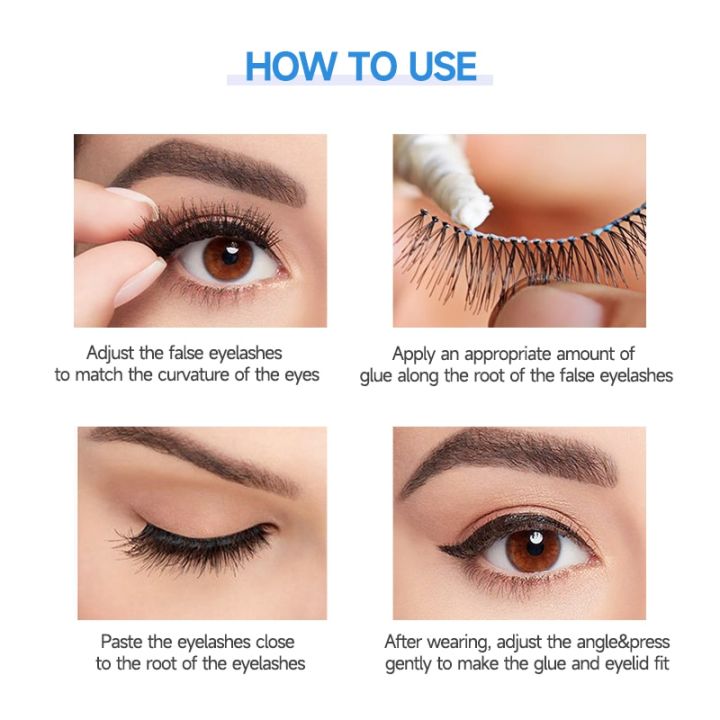 HOW TO USE

Adjust the false eyelashes to match the curvature of the eyes

Apply an appropriate amount of glue along the root of the false eyelashes

Paste the eyelashes close to the root of the eyelashes

After wearing, adjust the angle&press gently to make the glue and eyelid fit