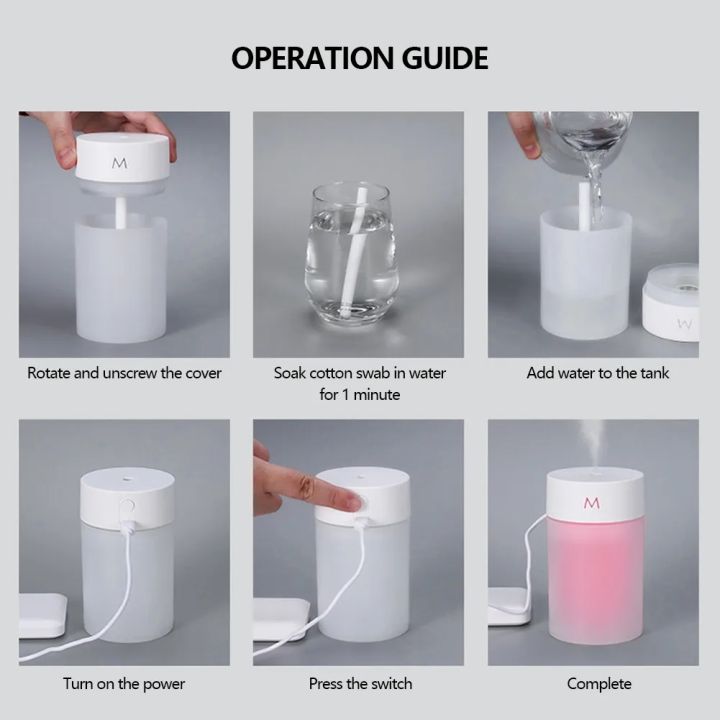 OPERATION GUIDE

M

Rotate and unscrew the cover

Soak cotton swab in water for 1 minute

M

Add water to the tank

Turn on the power

Press the switch

M

Complete