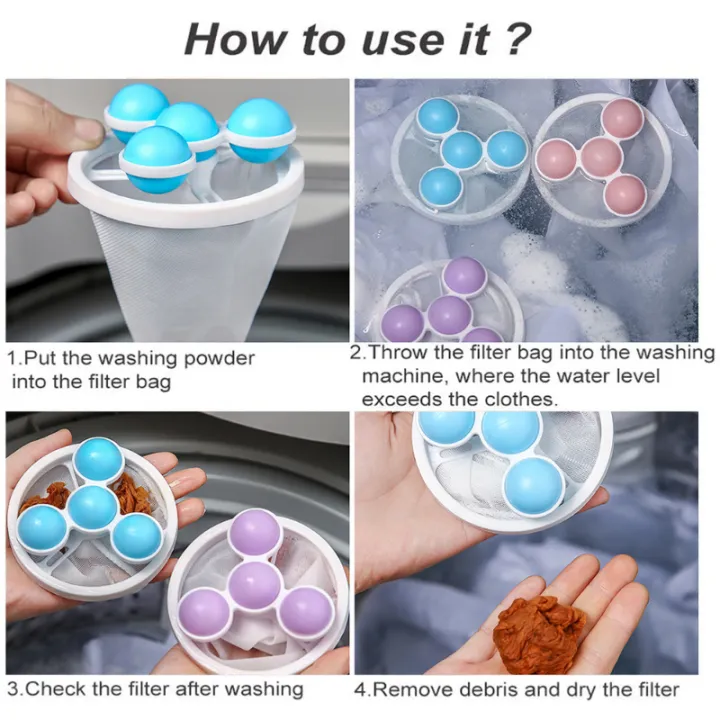 How to use it ?

1.Put the washing powder into the filter bag

2.Throw the filter bag into the washing machine, where the water level exceeds the clothes.

3.Check the filter after washing

4.Remove debris and dry the filter