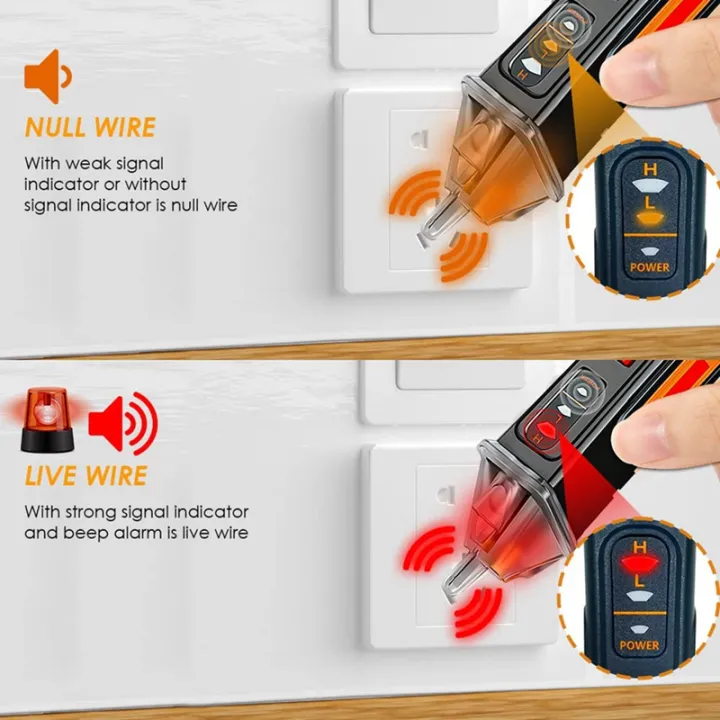 NULL WIRE

With weak signal indicator or without signal indicator is null wire

H

L

POWER

LIVE WIRE

With strong signal indicator and beep alarm is live wire

H

L

POWER