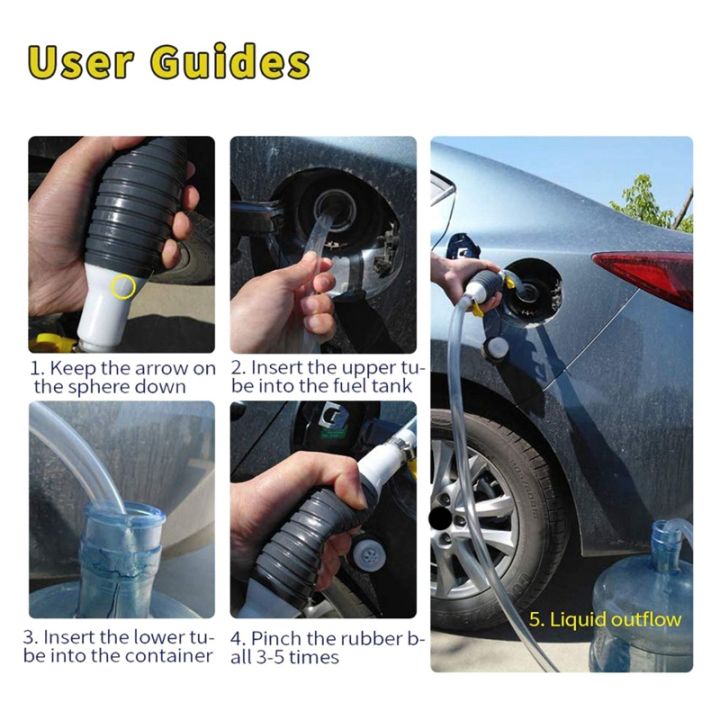 User Guides

1. Keep the arrow on the sphere down

2. Insert the upper tube into the fuel tank

3. Insert the lower tube into the container

4. Pinch the rubber ball 3-5 times

5. Liquid outflow